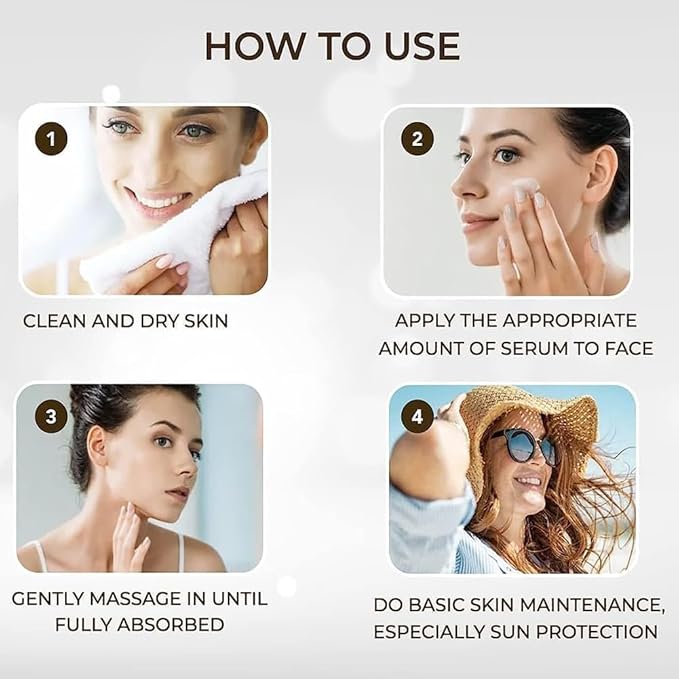 HOW TO USE

1

CLEAN AND DRY SKIN

2

APPLY THE APPROPRIATE AMOUNT OF SERUM TO FACE

3

GENTLY MASSAGE IN UNTIL FULLY ABSORBED

4

DO BASIC SKIN MAINTENANCE, ESPECIALLY SUN PROTECTION