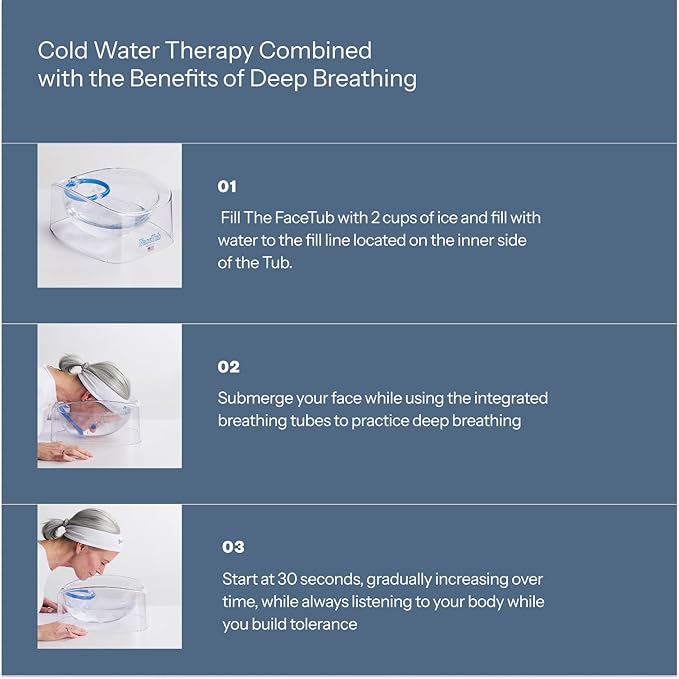 Cold Water Therapy Combined with the Benefits of Deep Breathing

01

Fill The FaceTub with 2 cups of ice and fill with water to the fill line located on the inner side of the Tub.

02

Submerge your face while using the integrated breathing tubes to practice deep breathing

03

Start at 30 seconds, gradually increasing over time, while always listening to your body while you build tolerance