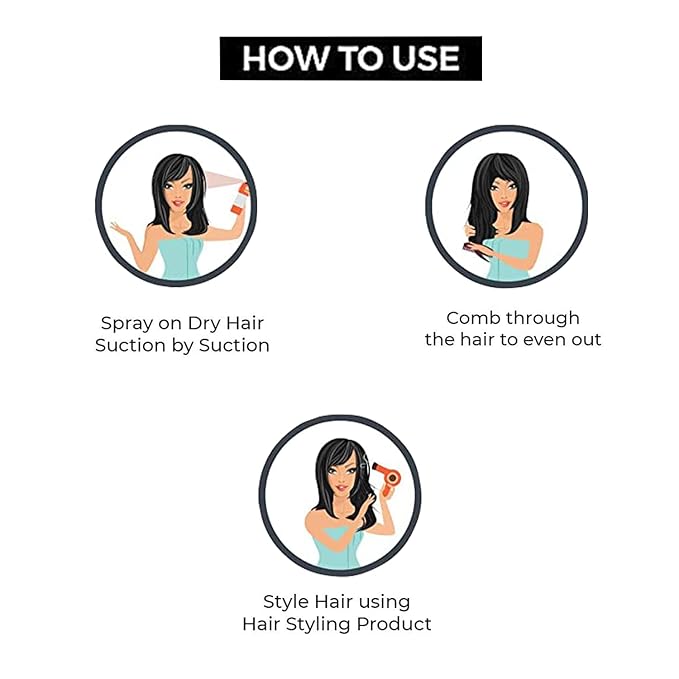 HOW TO USE

Spray on Dry Hair Suction by Suction

Comb through the hair to even out

Style Hair using Hair Styling Product