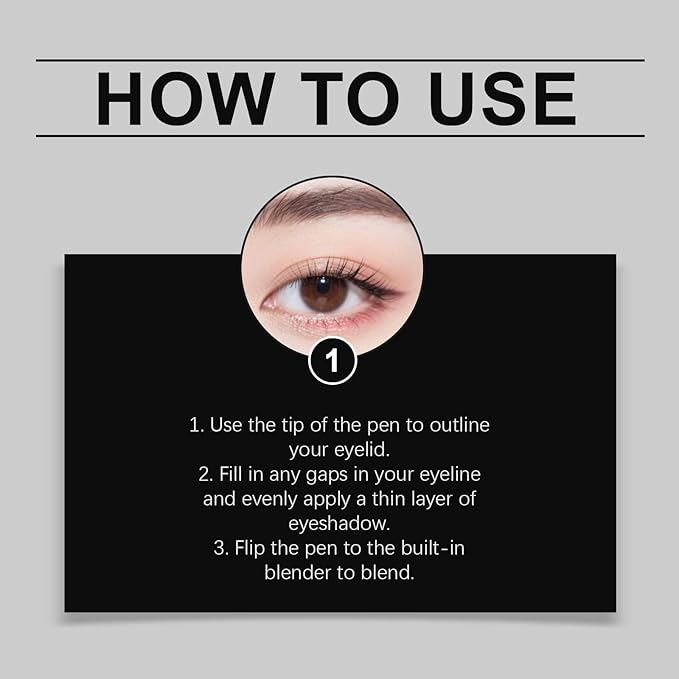 HOW TO USE

1

1. Use the tip of the pen to outline your eyelid.
2. Fill in any gaps in your eyeline and evenly apply a thin layer of eyeshadow.
3. Flip the pen to the built-in blender to blend.