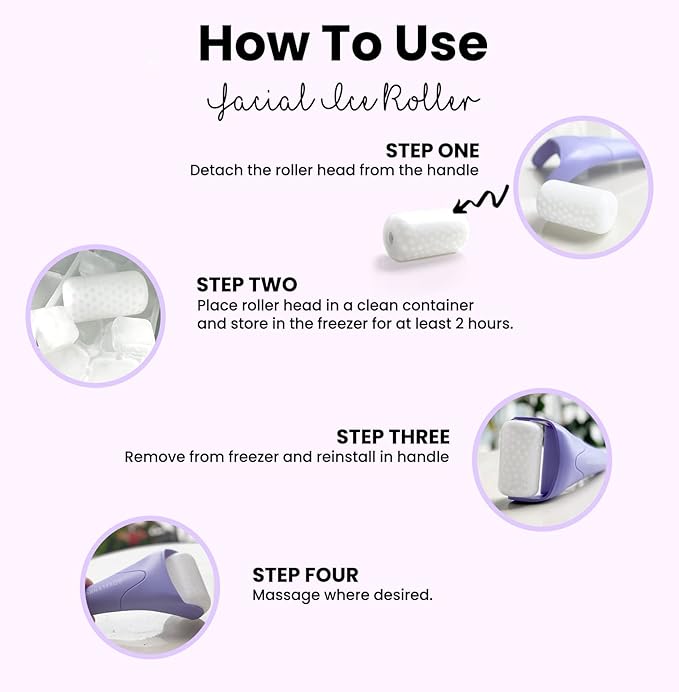 How To Use

Facial Ice Roller

STEP ONE
Detach the roller head from the handle

STEP TWO
Place roller head in a clean container and store in the freezer for at least 2 hours.

STEP THREE
Remove from freezer and reinstall in handle

STEP FOUR
Massage where desired.