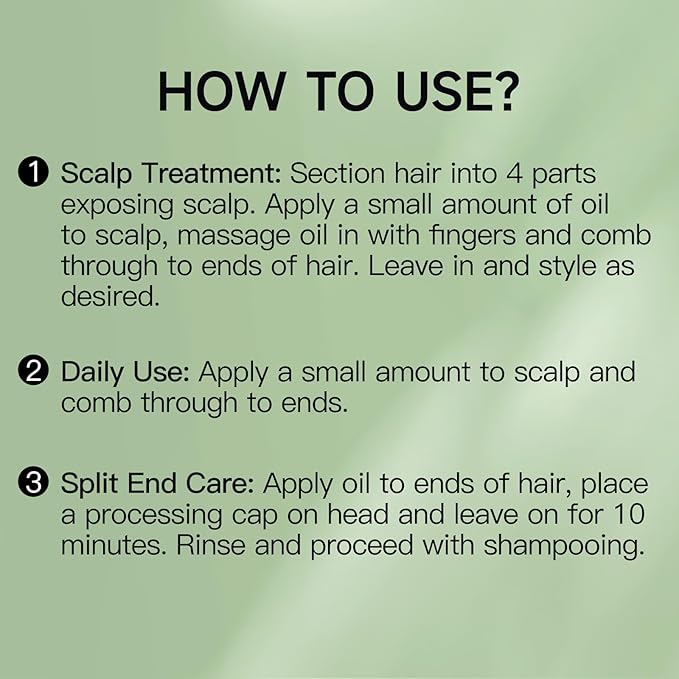 HOW TO USE?

❶ Scalp Treatment: Section hair into 4 parts exposing scalp. Apply a small amount of oil to scalp, massage oil in with fingers and comb through to ends of hair. Leave in and style as desired.

❷ Daily Use: Apply a small amount to scalp and comb through to ends.

❸ Split End Care: Apply oil to ends of hair, place a processing cap on head and leave on for 10 minutes. Rinse and proceed with shampooing.