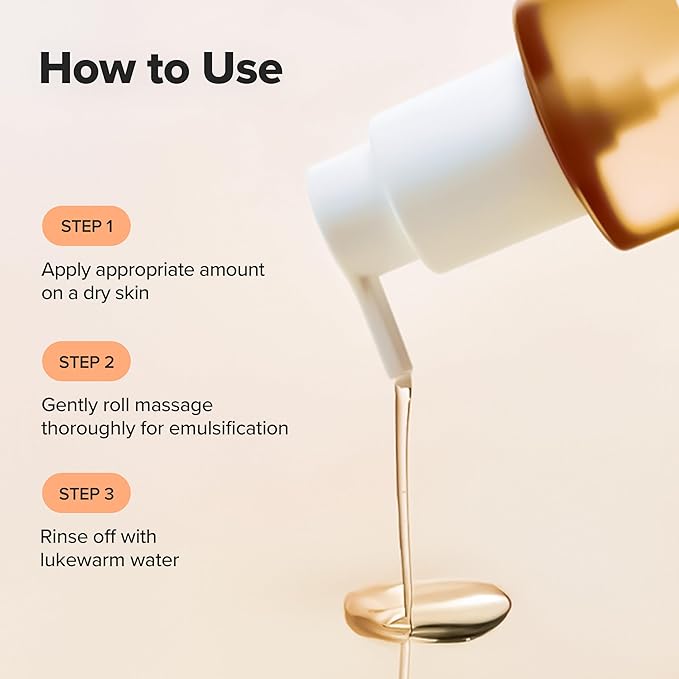 How to Use

STEP 1

Apply appropriate amount on a dry skin

STEP 2

Gently roll massage thoroughly for emulsification

STEP 3

Rinse off with lukewarm water