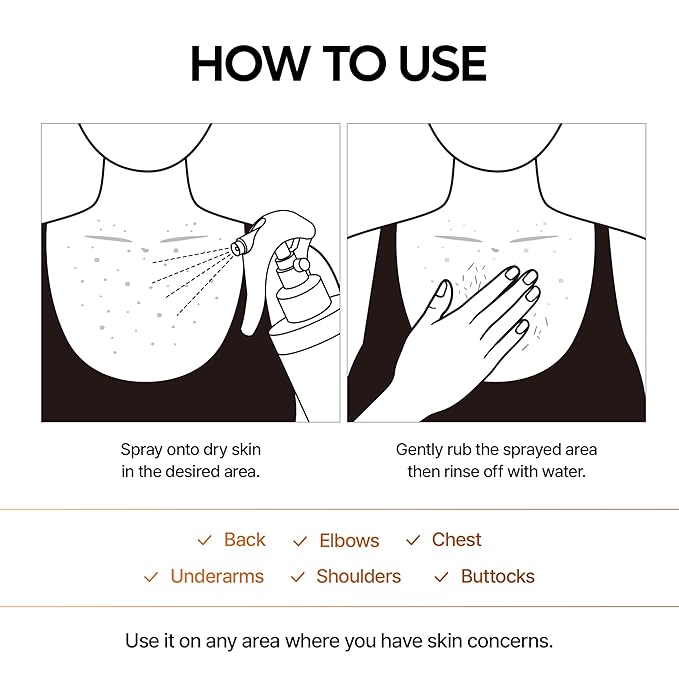 HOW TO USE

Spray onto dry skin in the desired area.

Gently rub the sprayed area then rinse off with water.

✓ Back ✓ Elbows ✓ Chest

✓ Underarms ✓ Shoulders ✓ Buttocks

Use it on any area where you have skin concerns.