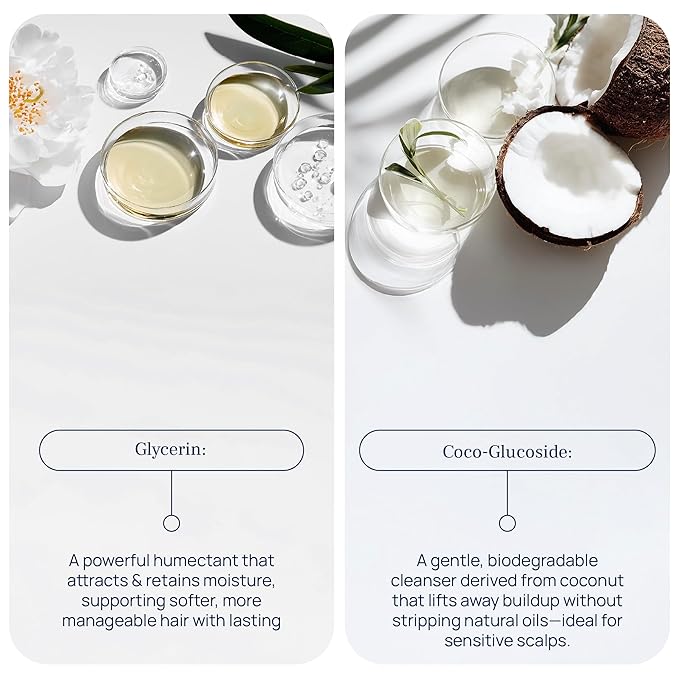 Glycerin:

A powerful humectant that attracts & retains moisture, supporting softer, more manageable hair with lasting

Coco-Glucoside:

A gentle, biodegradable cleanser derived from coconut that lifts away buildup without stripping natural oils—ideal for sensitive scalps.