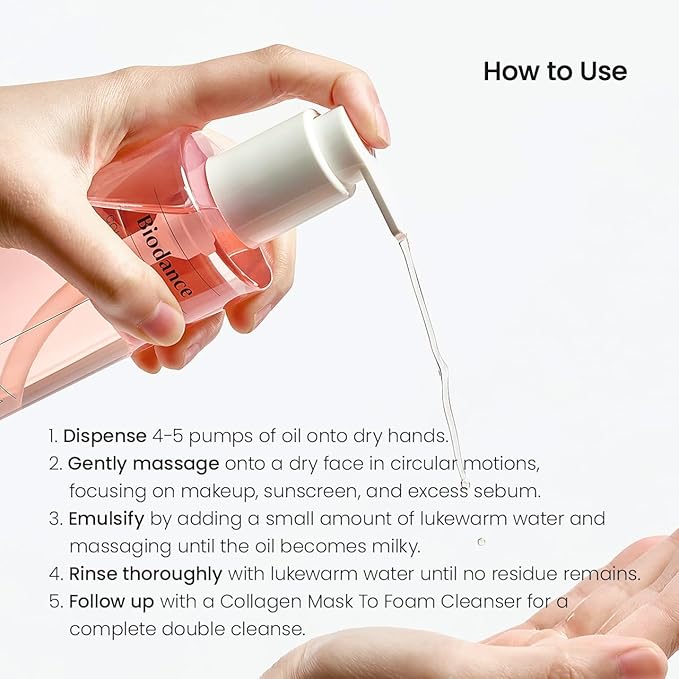 How to Use

Biodance

1. Dispense 4-5 pumps of oil onto dry hands.
2. Gently massage onto a dry face in circular motions, focusing on makeup, sunscreen, and excess sebum.
3. Emulsify by adding a small amount of lukewarm water and massaging until the oil becomes milky.
4. Rinse thoroughly with lukewarm water until no residue remains.
5. Follow up with a Collagen Mask To Foam Cleanser for a complete double cleanse.