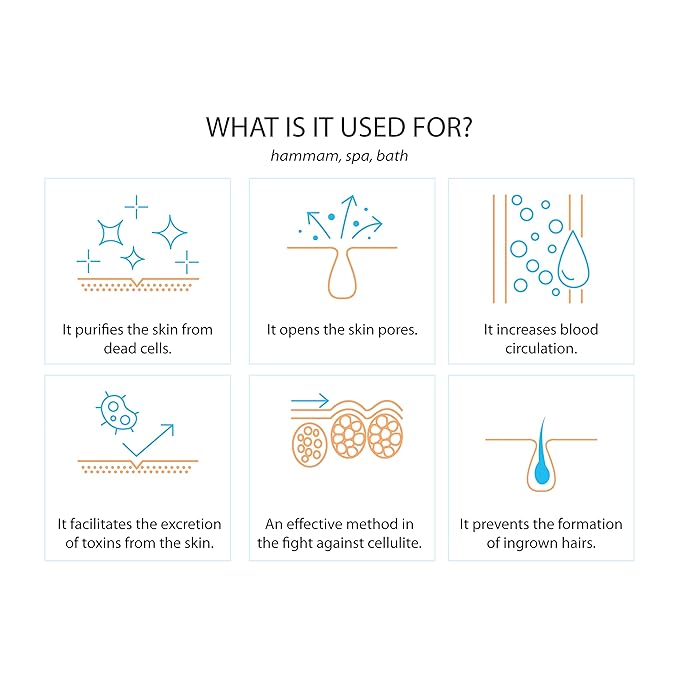 WHAT IS IT USED FOR?

hammam, spa, bath

It purifies the skin from dead cells.

It opens the skin pores.

It increases blood circulation.

It facilitates the excretion of toxins from the skin.

An effective method in the fight against cellulite.

It prevents the formation of ingrown hairs.