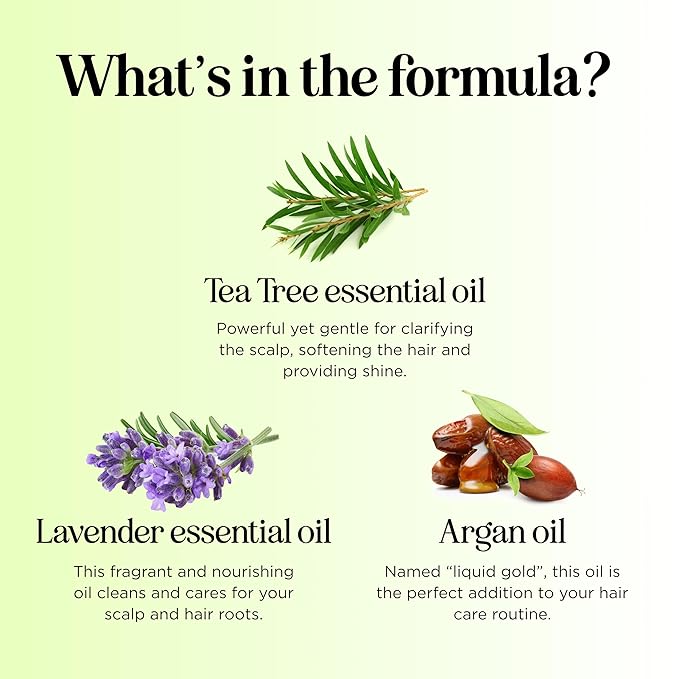 What's in the formula?

Tea Tree essential oil

Powerful yet gentle for clarifying the scalp, softening the hair and providing shine.

Lavender essential oil

This fragrant and nourishing oil cleans and cares for your scalp and hair roots.

Argan oil

Named "liquid gold", this oil is the perfect addition to your hair care routine.