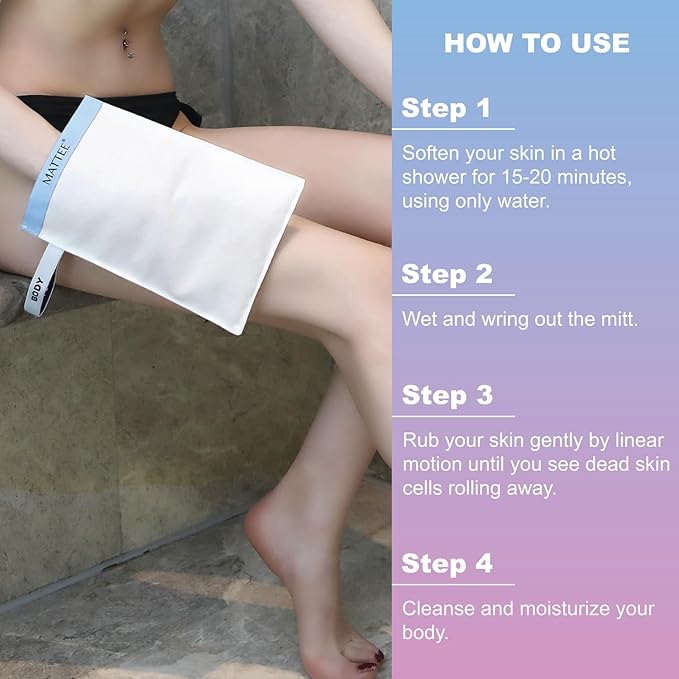 MATTEE®

BODY

HOW TO USE

Step 1

Soften your skin in a hot shower for 15-20 minutes, using only water.

Step 2

Wet and wring out the mitt.

Step 3

Rub your skin gently by linear motion until you see dead skin cells rolling away.

Step 4

Cleanse and moisturize your body.