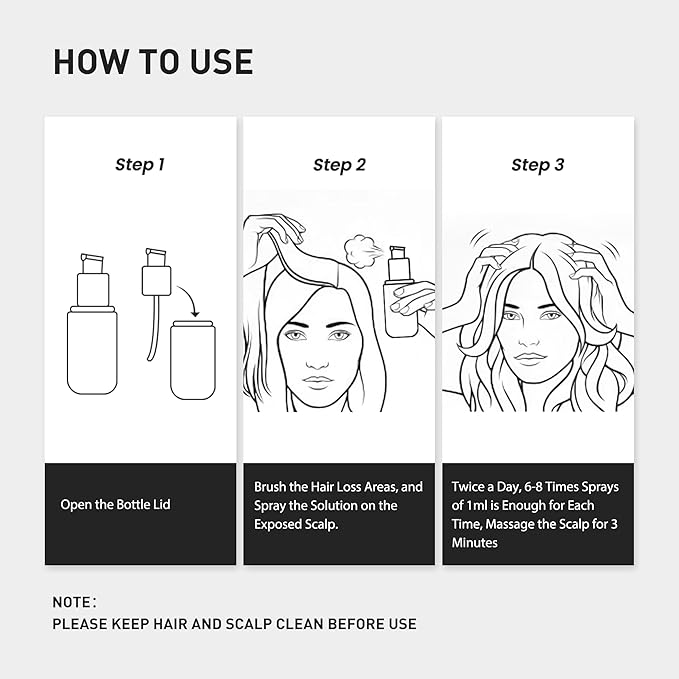 HOW TO USE

Step 1

Open the Bottle Lid

Step 2

Brush the Hair Loss Areas, and Spray the Solution on the Exposed Scalp.

Step 3

Twice a Day, 6-8 Times Sprays of 1ml is Enough for Each Time, Massage the Scalp for 3 Minutes

NOTE:
PLEASE KEEP HAIR AND SCALP CLEAN BEFORE USE