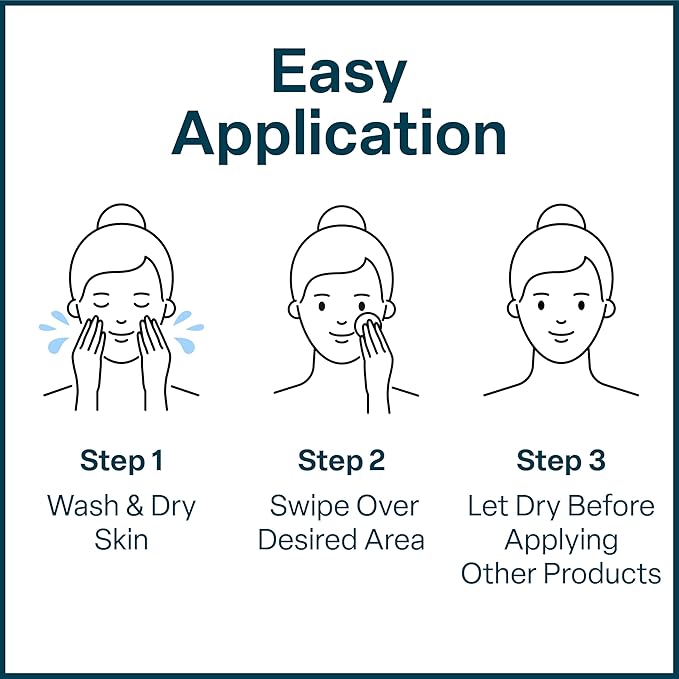 Easy Application

Step 1
Wash & Dry Skin

Step 2
Swipe Over Desired Area

Step 3
Let Dry Before Applying Other Products