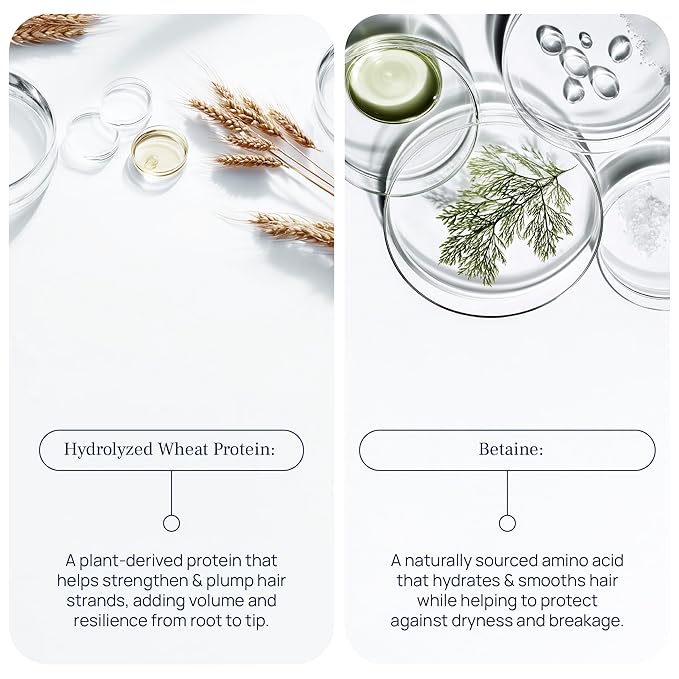 Hydrolyzed Wheat Protein:

A plant-derived protein that helps strengthen & plump hair strands, adding volume and resilience from root to tip.

Betaine:

A naturally sourced amino acid that hydrates & smooths hair while helping to protect against dryness and breakage.